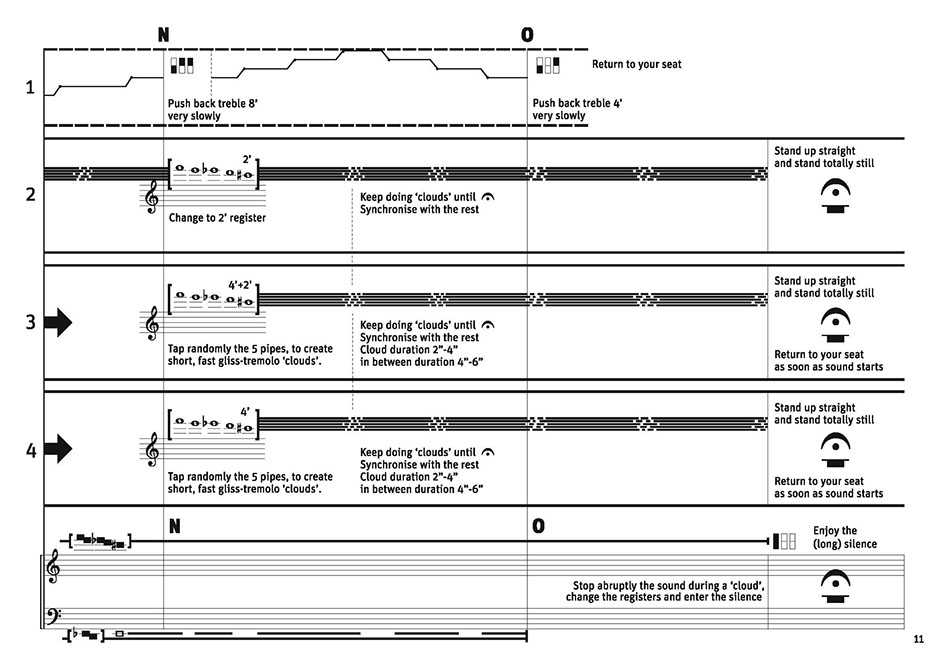 N

O

1

Push back treble 8' very slowly

Push back treble 4' very slowly

Return to your seat

2

2'

Change to 2' register

Keep doing 'clouds' until Synchronise with the rest

Stand up straight and stand totally still

3

4'+2'

Tap randomly the 5 pipes, to create short, fast gliss-tremolo 'clouds'.

Keep doing 'clouds' until Synchronise with the rest Cloud duration 2"-4" in between duration 4"-6"

Stand up straight and stand totally still

Return to your seat as soon as sound starts

4

4'

Tap randomly the 5 pipes, to create short, fast gliss-tremolo 'clouds'.

Keep doing 'clouds' until Synchronise with the rest Cloud duration 2"-4" in between duration 4"-6"

Stand up straight and stand totally still

Return to your seat as soon as sound starts

N

O

Enjoy the (long) silence

Stop abruptly the sound during a 'cloud', change the registers and enter the silence

11